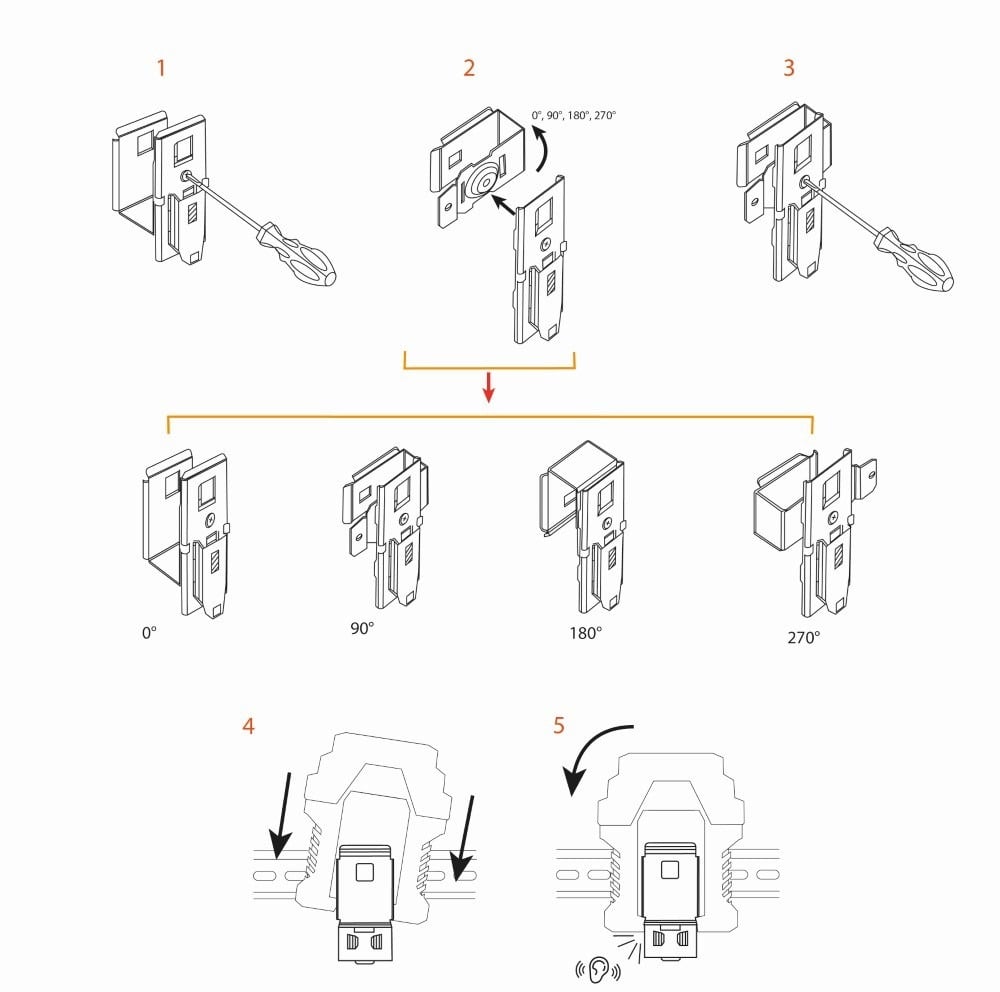 1

2

0°, 90°, 180°, 270°

3

0°

90°

180°

270°

4

5